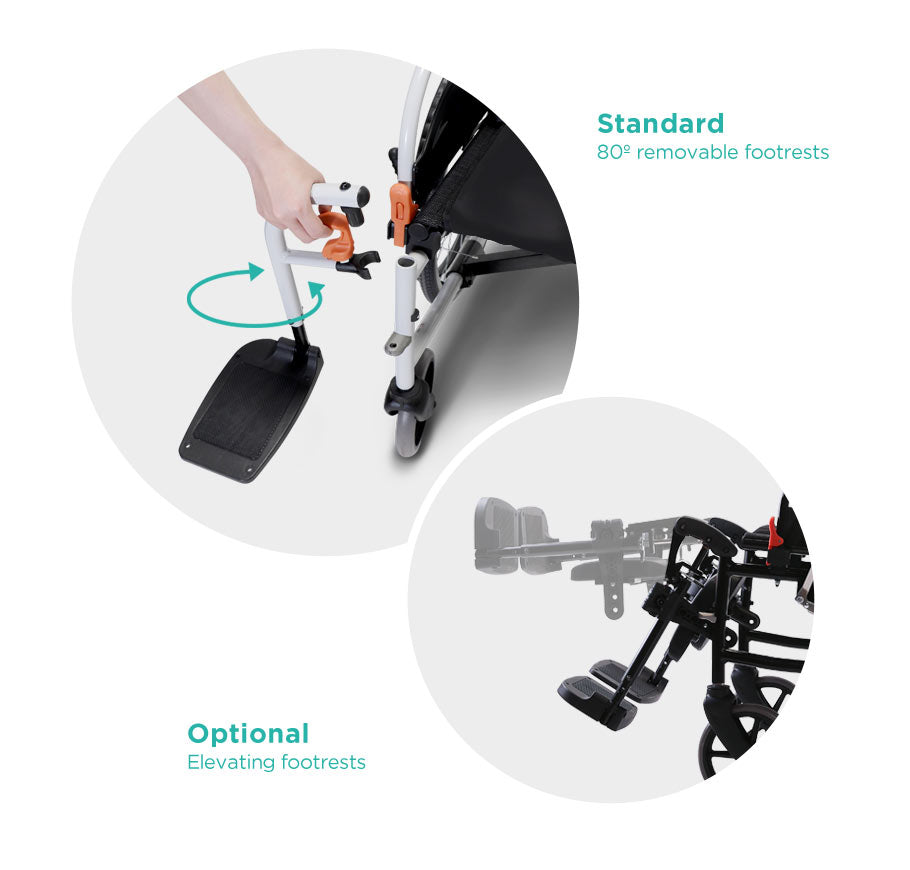 Standard
80º removable footrests

Optional
Elevating footrests