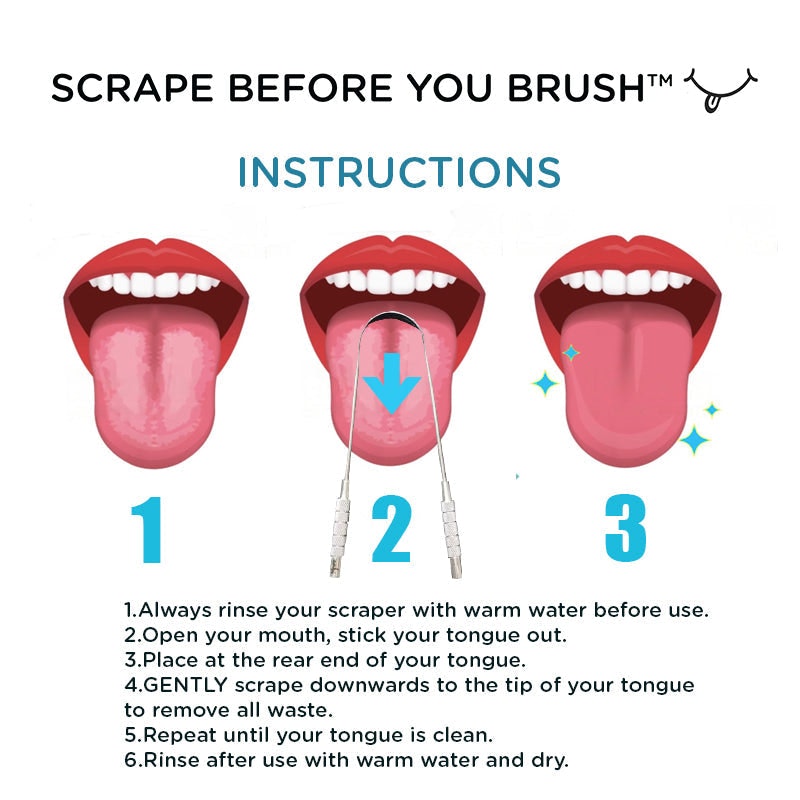 SCRAPE BEFORE YOU BRUSH™

INSTRUCTIONS

1

2

3

1.Always rinse your scraper with warm water before use.
2.Open your mouth, stick your tongue out.
3.Place at the rear end of your tongue.
4.GENTLY scrape downwards to the tip of your tongue to remove all waste.
5.Repeat until your tongue is clean.
6.Rinse after use with warm water and dry.